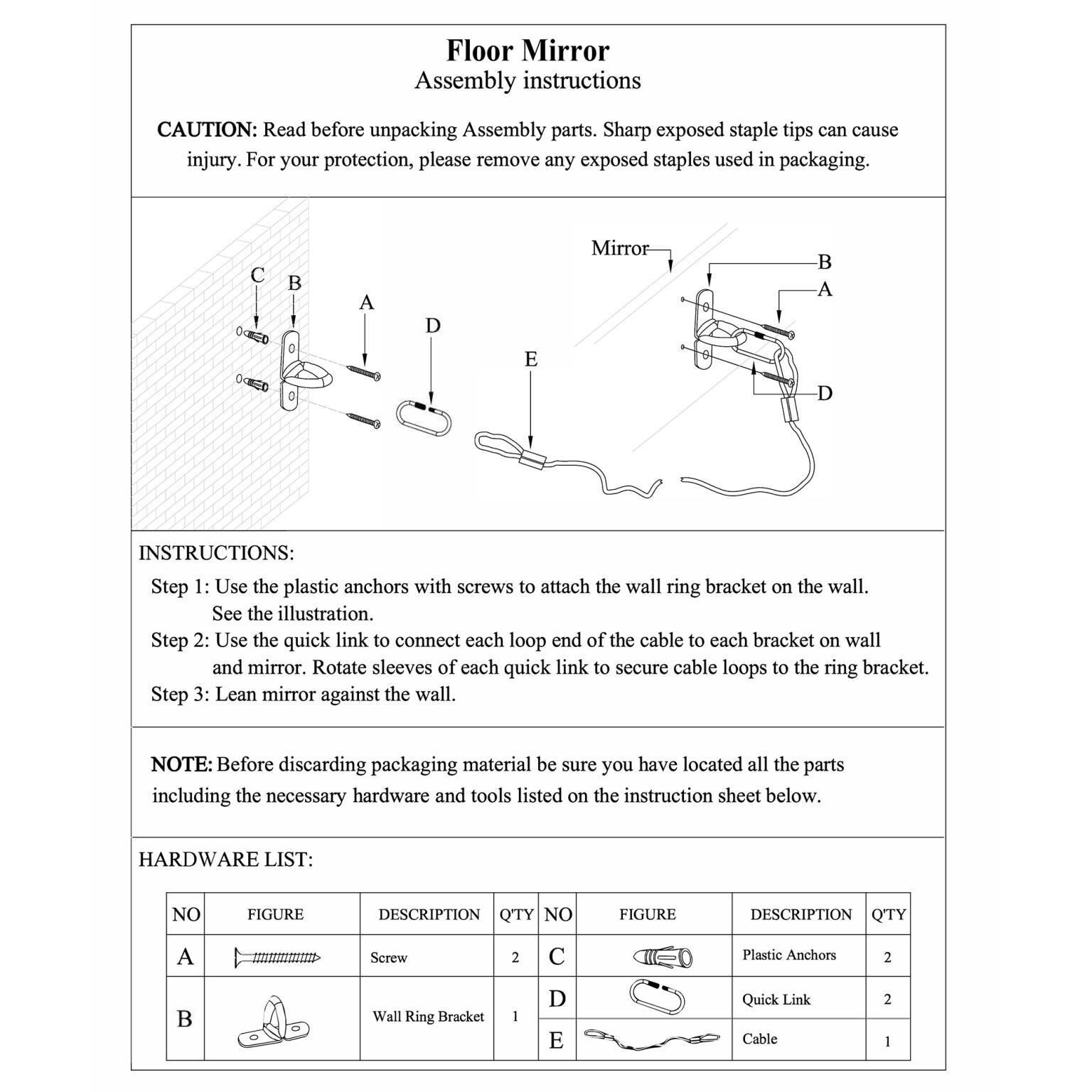 Floor Mirror
Assembly instructions

CAUTION: Read before unpacking Assembly parts. Sharp exposed staple tips can cause injury. For your protection, please remove any exposed staples used in packaging.

C B A D E Mirror B A D

INSTRUCTIONS:
Step 1: Use the plastic anchors with screws to attach the wall ring bracket on the wall. See the illustration.
Step 2: Use the quick link to connect each loop end of the cable to each bracket on wall and mirror. Rotate sleeves of each quick link to secure cable loops to the ring bracket.
Step 3: Lean mirror against the wall.

NOTE: Before discarding packaging material be sure you have located all the parts including the necessary hardware and tools listed on the instruction sheet below.

HARDWARE LIST:

| NO | FIGURE | DESCRIPTION | Q'TY | NO | FIGURE | DESCRIPTION | Q'TY |
|---|---|---|---|---|---|---|---|
| A | | Screw | 2 | C | | Plastic Anchors | 2 |
| B | | Wall Ring Bracket | 1 | D | | Quick Link | 2 |
| | | | | E | | Cable | 1 |